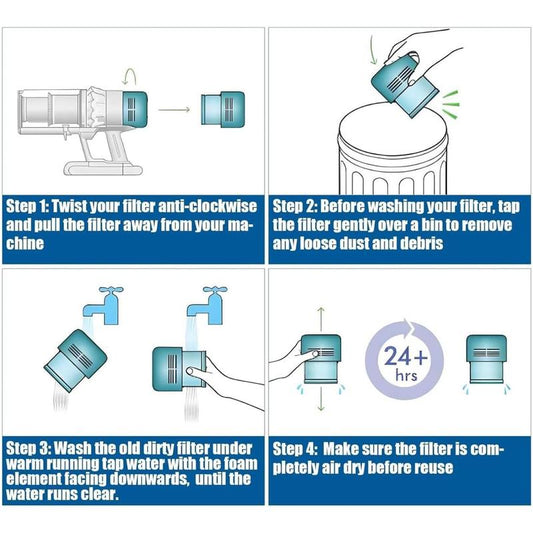 Step 1: Twist your filter anti-clockwise and pull the filter away from your machine

Step 2: Before washing your filter, tap the filter gently over a bin to remove any loose dust and debris

Step 3: Wash the old dirty filter under warm running tap water with the foam element facing downwards, until the water runs clear.

24+ hrs

Step 4: Make sure the filter is completely air dry before reuse