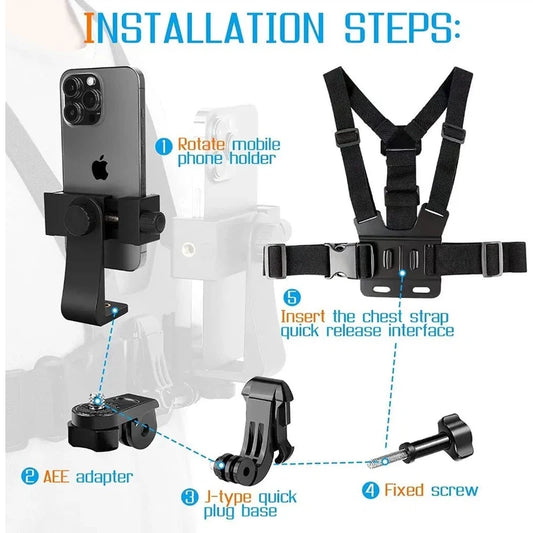 INSTALLATION STEPS:

1 Rotate mobile phone holder

5 Insert the chest strap quick release interface

2 AEE adapter

3 J-type quick plug base

4 Fixed screw