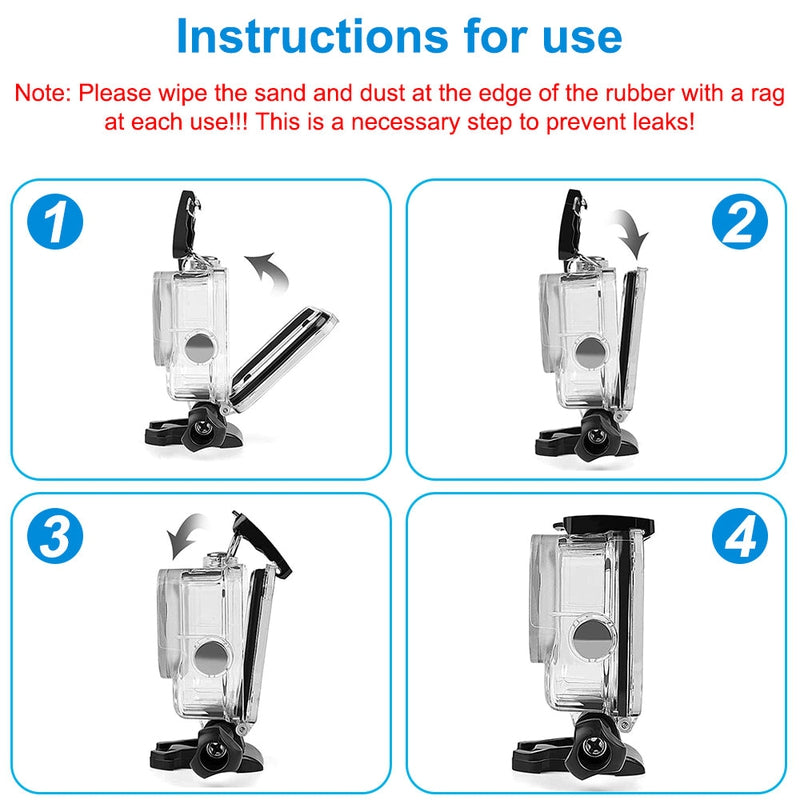 Instructions for use

Note: Please wipe the sand and dust at the edge of the rubber with a rag at each use!!! This is a necessary step to prevent leaks!

1

2

3

4