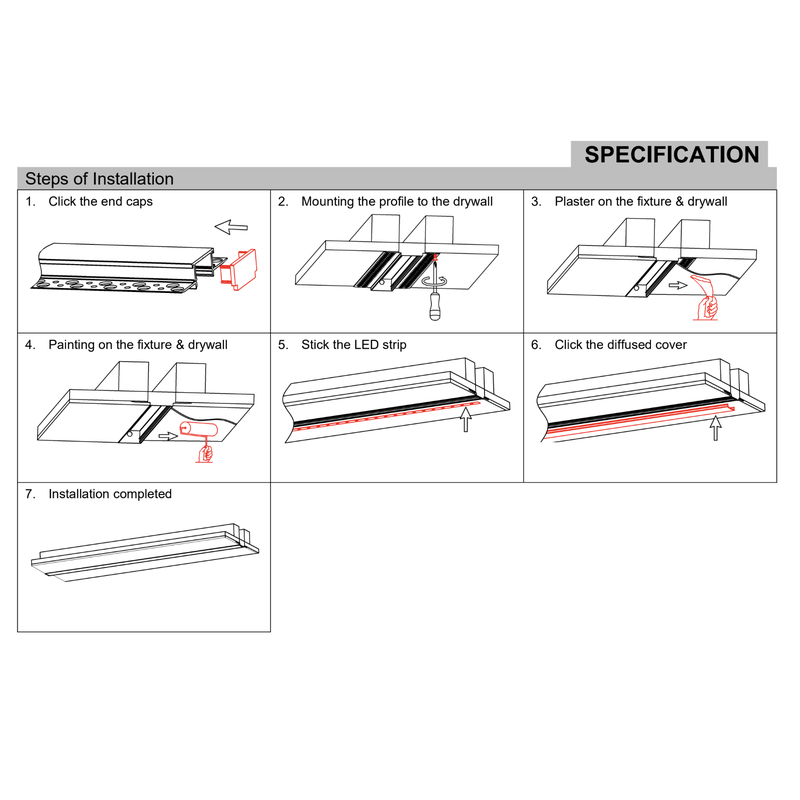 SPECIFICATION

Steps of Installation

1. Click the end caps

2. Mounting the profile to the drywall

3. Plaster on the fixture & drywall

4. Painting on the fixture & drywall

5. Stick the LED strip

6. Click the diffused cover

7. Installation completed