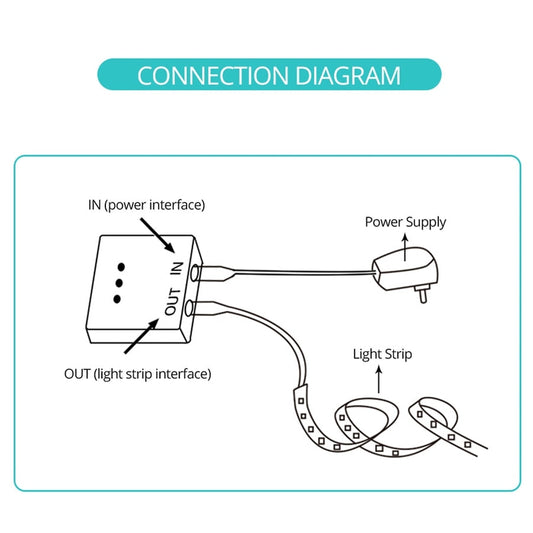 CONNECTION DIAGRAM

IN (power interface)

Power Supply

IN

OUT

OUT (light strip interface)

Light Strip