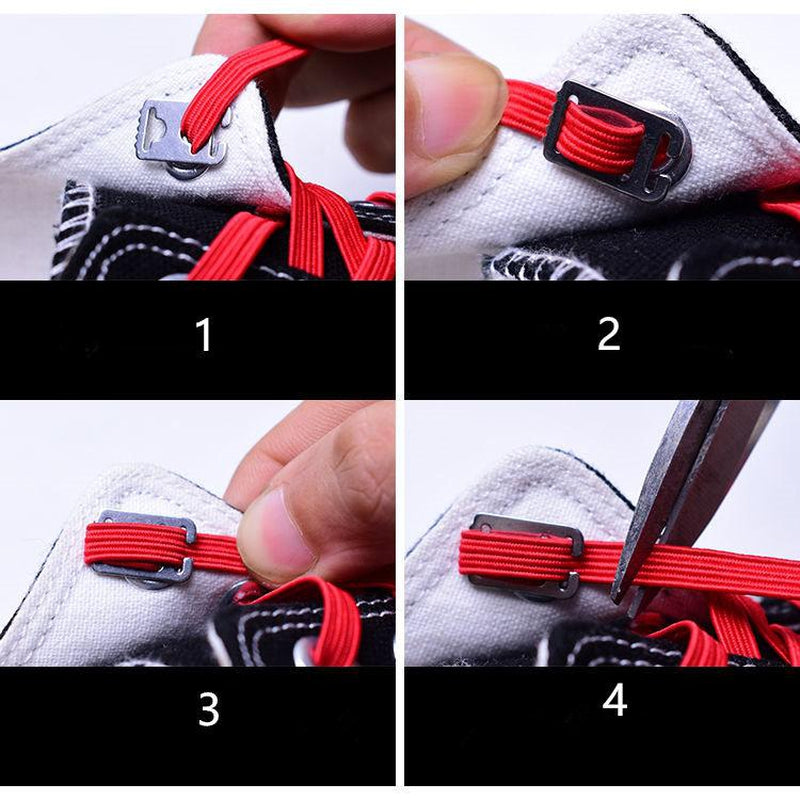 1

2

3

4