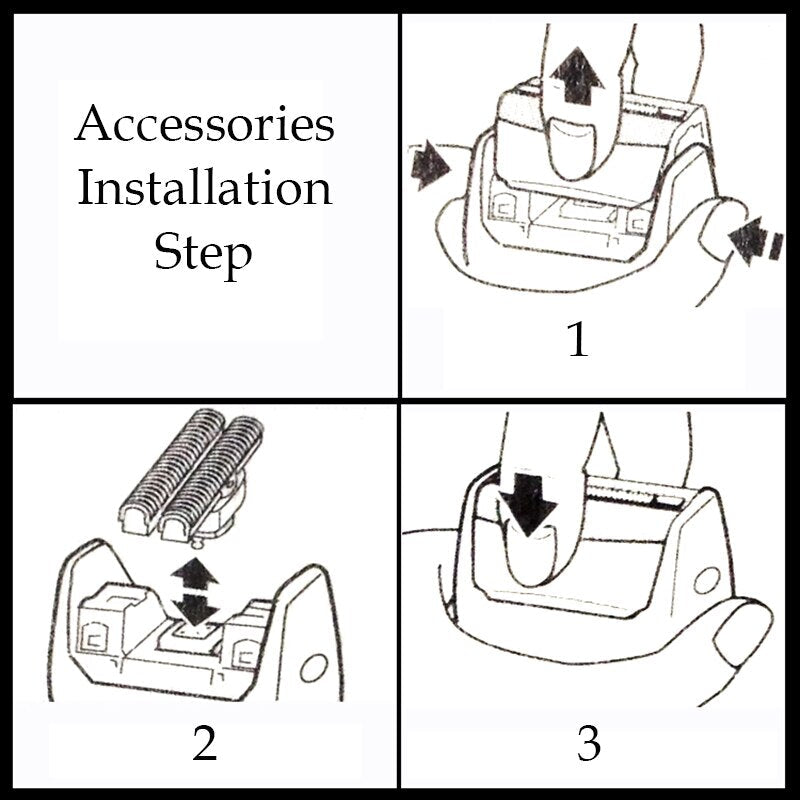 Accessories Installation Step

1

2

3