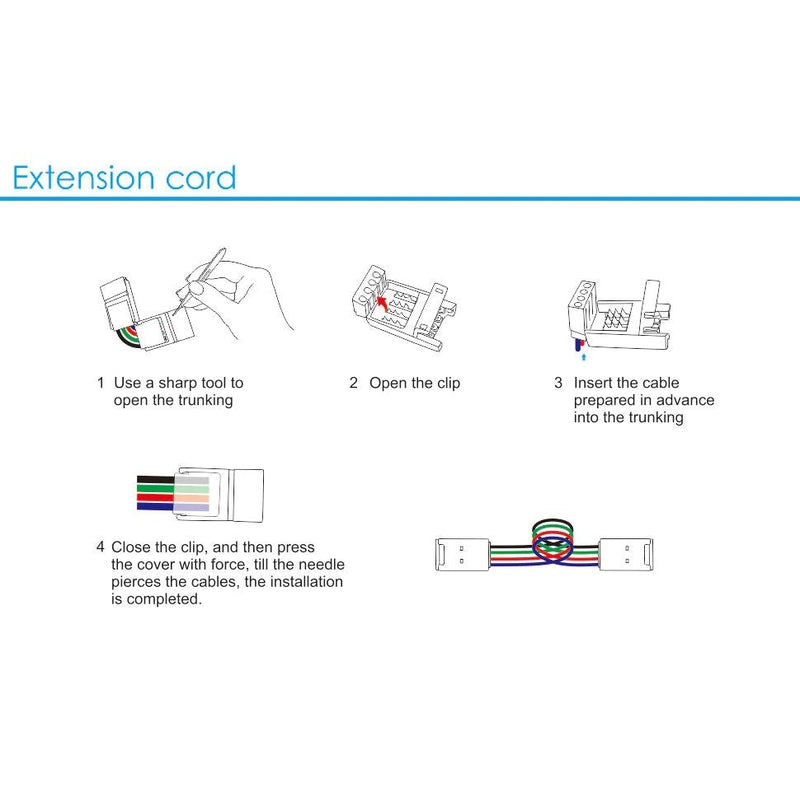 Extension cord

1 Use a sharp tool to open the trunking

2 Open the clip

3 Insert the cable prepared in advance into the trunking

4 Close the clip, and then press the cover with force, till the needle pierces the cables, the installation is completed.