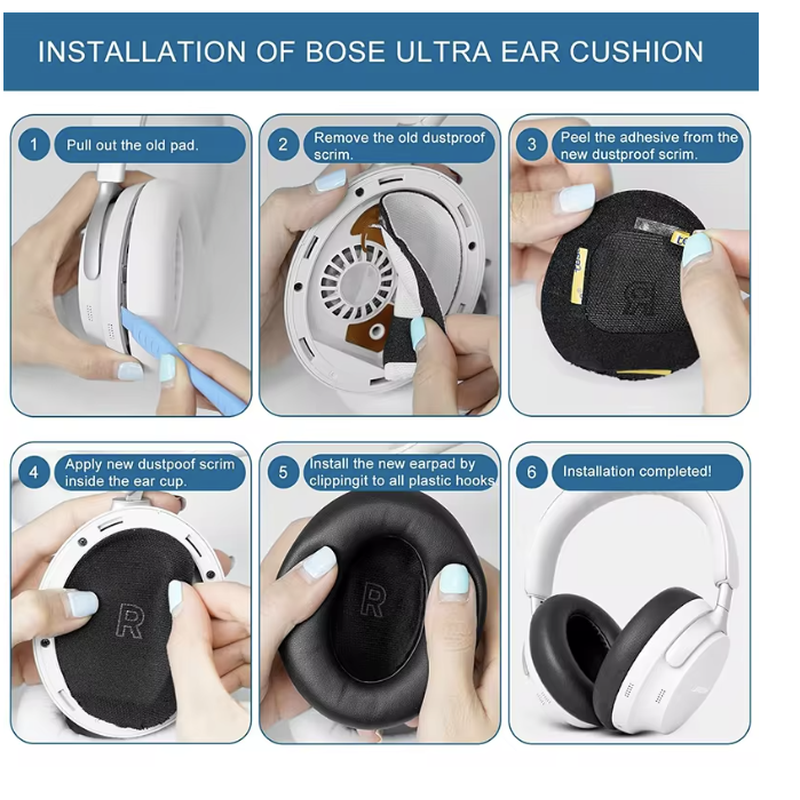 INSTALLATION OF BOSE ULTRA EAR CUSHION

1 Pull out the old pad.

2 Remove the old dustproof scrim.

3 Peel the adhesive from the new dustproof scrim.

R

4 Apply new dustpoof scrim inside the ear cup.

R

5 Install the new earpad by clippingit to all plastic hooks

R

6 Installation completed!