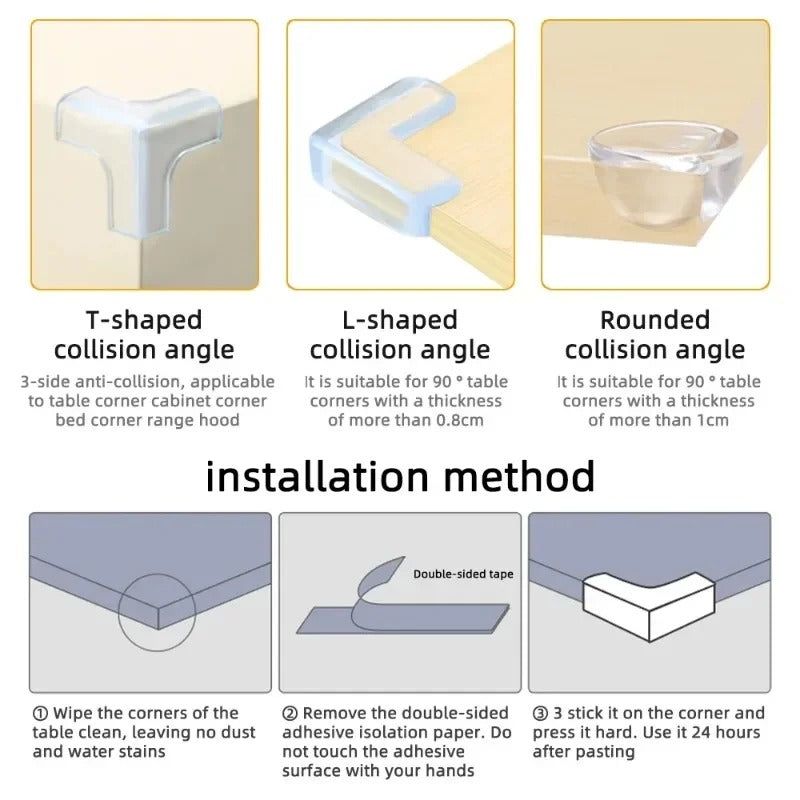 T-shaped collision angle

3-side anti-collision, applicable to table corner cabinet corner bed corner range hood

L-shaped collision angle

It is suitable for 90 ° table corners with a thickness of more than 0.8cm

Rounded collision angle

It is suitable for 90 ° table corners with a thickness of more than 1cm

installation method

Double-sided tape

① Wipe the corners of the table clean, leaving no dust and water stains

② Remove the double-sided adhesive isolation paper. Do not touch the adhesive surface with your hands

③ 3 stick it on the corner and press it hard. Use it 24 hours after pasting