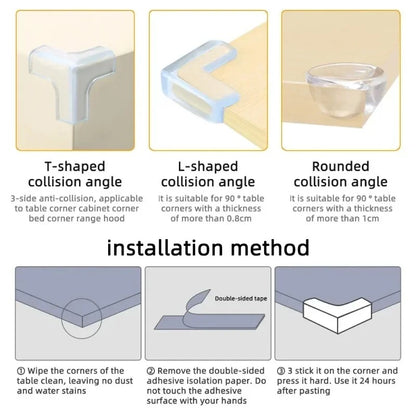 T-shaped collision angle

3-side anti-collision, applicable to table corner cabinet corner bed corner range hood

L-shaped collision angle

It is suitable for 90 ° table corners with a thickness of more than 0.8cm

Rounded collision angle

It is suitable for 90 ° table corners with a thickness of more than 1cm

installation method

Double-sided tape

① Wipe the corners of the table clean, leaving no dust and water stains

② Remove the double-sided adhesive isolation paper. Do not touch the adhesive surface with your hands

③ 3 stick it on the corner and press it hard. Use it 24 hours after pasting