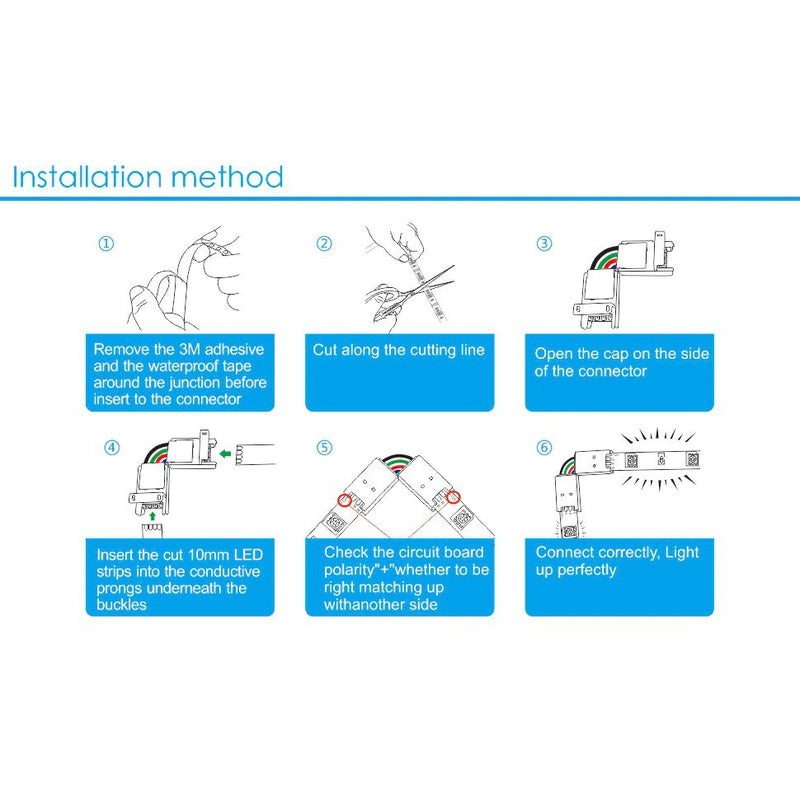 Installation method

①

Remove the 3M adhesive and the waterproof tape around the junction before insert to the connector

②

Cut along the cutting line

③

Open the cap on the side of the connector

④

Insert the cut 10mm LED strips into the conductive prongs underneath the buckles

⑤

Check the circuit board polarity"+"whether to be right matching up withanother side

⑥

Connect correctly, Light up perfectly